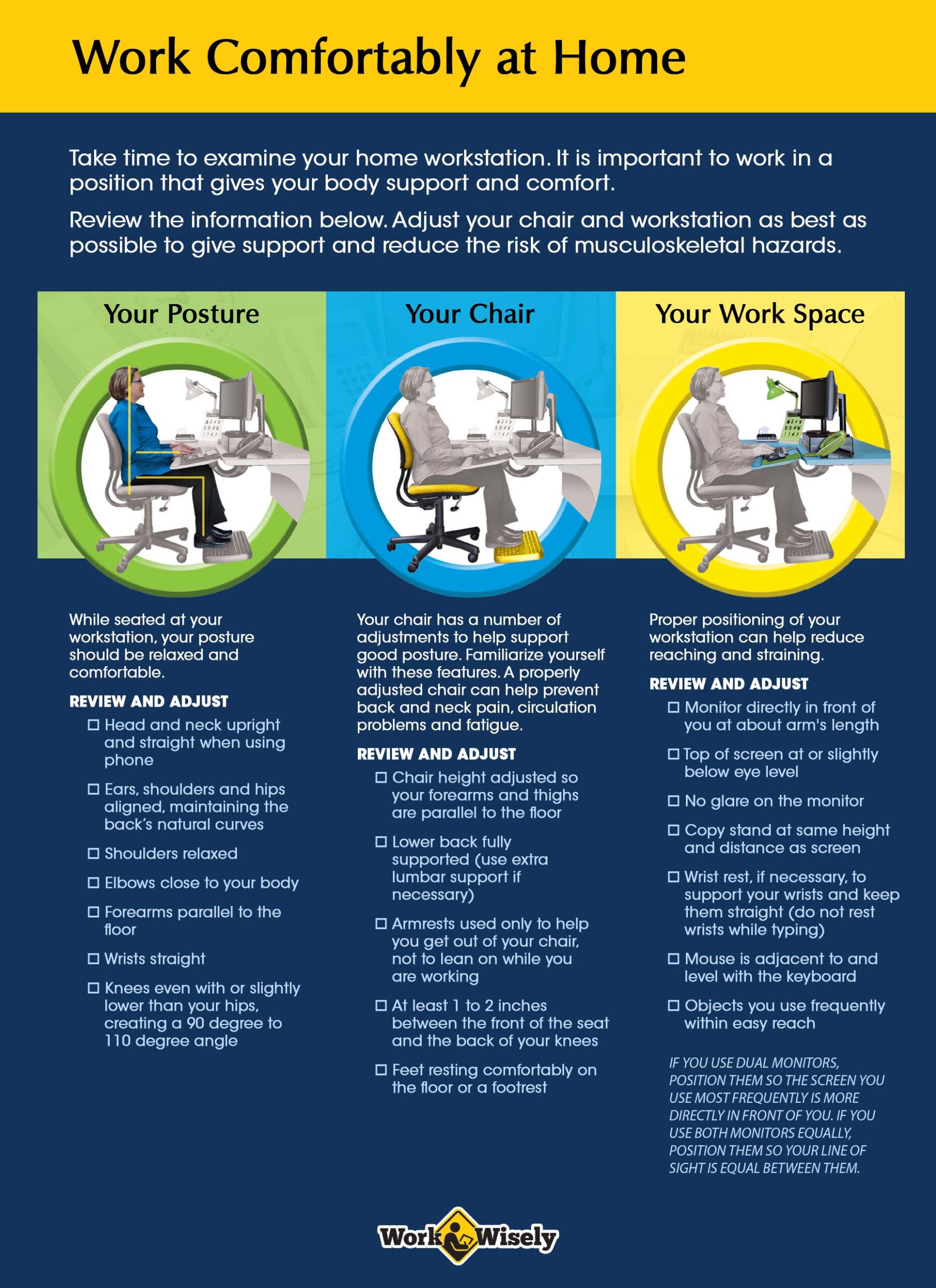 Work Comfortably at Home

Take time to examine your home workstation. It is important to work in a position that gives your body support and comfort.

Review the information below. Adjust your chair and workstation as best as possible to give support and reduce the risk of musculoskeletal hazards.

Your Posture

While seated at your workstation, your posture should be relaxed and comfortable.

REVIEW AND ADJUST

☐ Head and neck upright and straight when using phone

☐ Ears, shoulders and hips aligned, maintaining the back's natural curves

☐ Shoulders relaxed

☐ Elbows close to your body

☐ Forearms parallel to the floor

☐ Wrists straight

☐ Knees even with or slightly lower than your hips, creating a 90 degree to 110 degree angle

Your Chair

Your chair has a number of adjustments to help support good posture. Familiarize yourself with these features. A properly adjusted chair can help prevent back and neck pain, circulation problems and fatigue.

REVIEW AND ADJUST

☐ Chair height adjusted so your forearms and thighs are parallel to the floor

☐ Lower back fully supported (use extra lumbar support if necessary)

☐ Armrests used only to help you get out of your chair, not to lean on while you are working

☐ At least 1 to 2 inches between the front of the seat and the back of your knees

☐ Feet resting comfortably on the floor or a footrest

Your Work Space

Proper positioning of your workstation can help reduce reaching and straining.

REVIEW AND ADJUST

☐ Monitor directly in front of you at about arm's length

☐ Top of screen at or slightly below eye level

☐ No glare on the monitor

☐ Copy stand at same height and distance as screen

☐ Wrist rest, if necessary, to support your wrists and keep them straight (do not rest wrists while typing)

☐ Mouse is adjacent to and level with the keyboard

☐ Objects you use frequently within easy reach

IF YOU USE DUAL MONITORS, POSITION THEM SO THE SCREEN YOU USE MOST FREQUENTLY IS MORE DIRECTLY IN FRONT OF YOU. IF YOU USE BOTH MONITORS EQUALLY, POSITION THEM SO YOUR LINE OF SIGHT IS EQUAL BETWEEN THEM.

Work Wisely