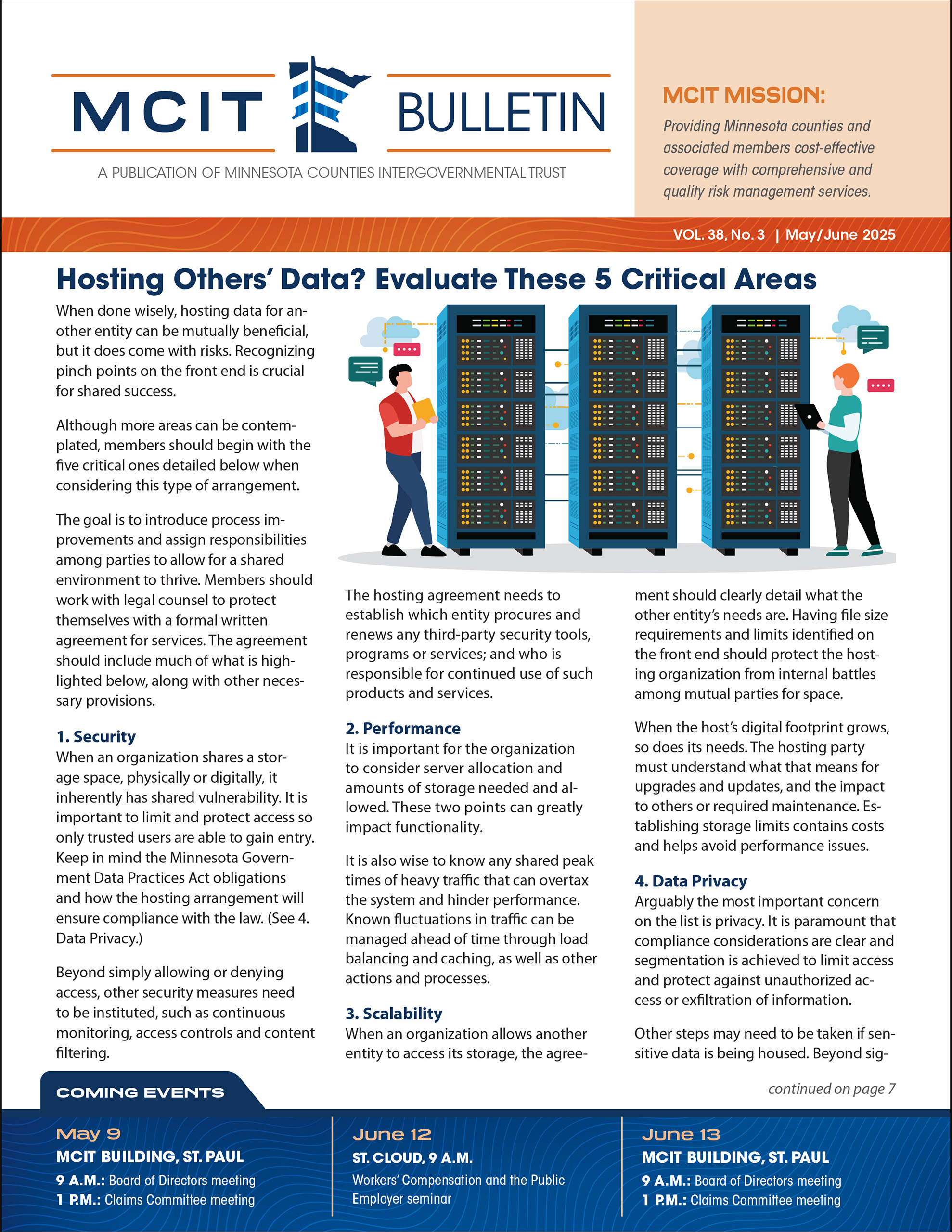 MCIT BULLETIN

A PUBLICATION OF MINNESOTA COUNTIES INTERGOVERNMENTAL TRUST

MCIT MISSION:

Providing Minnesota counties and associated members cost-effective coverage with comprehensive and quality risk management services.

VOL. 38, No. 3 | May/June 2025

Hosting Others' Data? Evaluate These 5 Critical Areas

When done wisely, hosting data for another entity can be mutually beneficial, but it does come with risks. Recognizing pinch points on the front end is crucial for shared success.

Although more areas can be contemplated, members should begin with the five critical ones detailed below when considering this type of arrangement.

The goal is to introduce process improvements and assign responsibilities among parties to allow for a shared environment to thrive. Members should work with legal counsel to protect themselves with a formal written agreement for services. The agreement should include much of what is highlighted below, along with other necessary provisions.

1. Security
When an organization shares a storage space, physically or digitally, it inherently has shared vulnerability. It is important to limit and protect access so only trusted users are able to gain entry. Keep in mind the Minnesota Government Data Practices Act obligations and how the hosting arrangement will ensure compliance with the law. (See 4. Data Privacy.)

Beyond simply allowing or denying access, other security measures need to be instituted, such as continuous monitoring, access controls and content filtering.

The hosting agreement needs to establish which entity procures and renews any third-party security tools, programs or services; and who is responsible for continued use of such products and services.

2. Performance
It is important for the organization to consider server allocation and amounts of storage needed and allowed. These two points can greatly impact functionality.

It is also wise to know any shared peak times of heavy traffic that can overtax the system and hinder performance. Known fluctuations in traffic can be managed ahead of time through load balancing and caching, as well as other actions and processes.

3. Scalability
When an organization allows another entity to access its storage, the agreement should clearly detail what the other entity's needs are. Having file size requirements and limits identified on the front end should protect the hosting organization from internal battles among mutual parties for space.

When the host's digital footprint grows, so does its needs. The hosting party must understand what that means for upgrades and updates, and the impact to others or required maintenance. Establishing storage limits contains costs and helps avoid performance issues.

4. Data Privacy
Arguably the most important concern on the list is privacy. It is paramount that compliance considerations are clear and segmentation is achieved to limit access and protect against unauthorized access or exfiltration of information.

Other steps may need to be taken if sensitive data is being housed. Beyond sig-

continued on page 7

COMING EVENTS

May 9
MCIT BUILDING, ST. PAUL
9 A.M.: Board of Directors meeting
1 P.M.: Claims Committee meeting

June 12
ST. CLOUD, 9 A.M.
Workers' Compensation and the Public Employer seminar

June 13
MCIT BUILDING, ST. PAUL
9 A.M.: Board of Directors meeting
1 P.M.: Claims Committee meeting